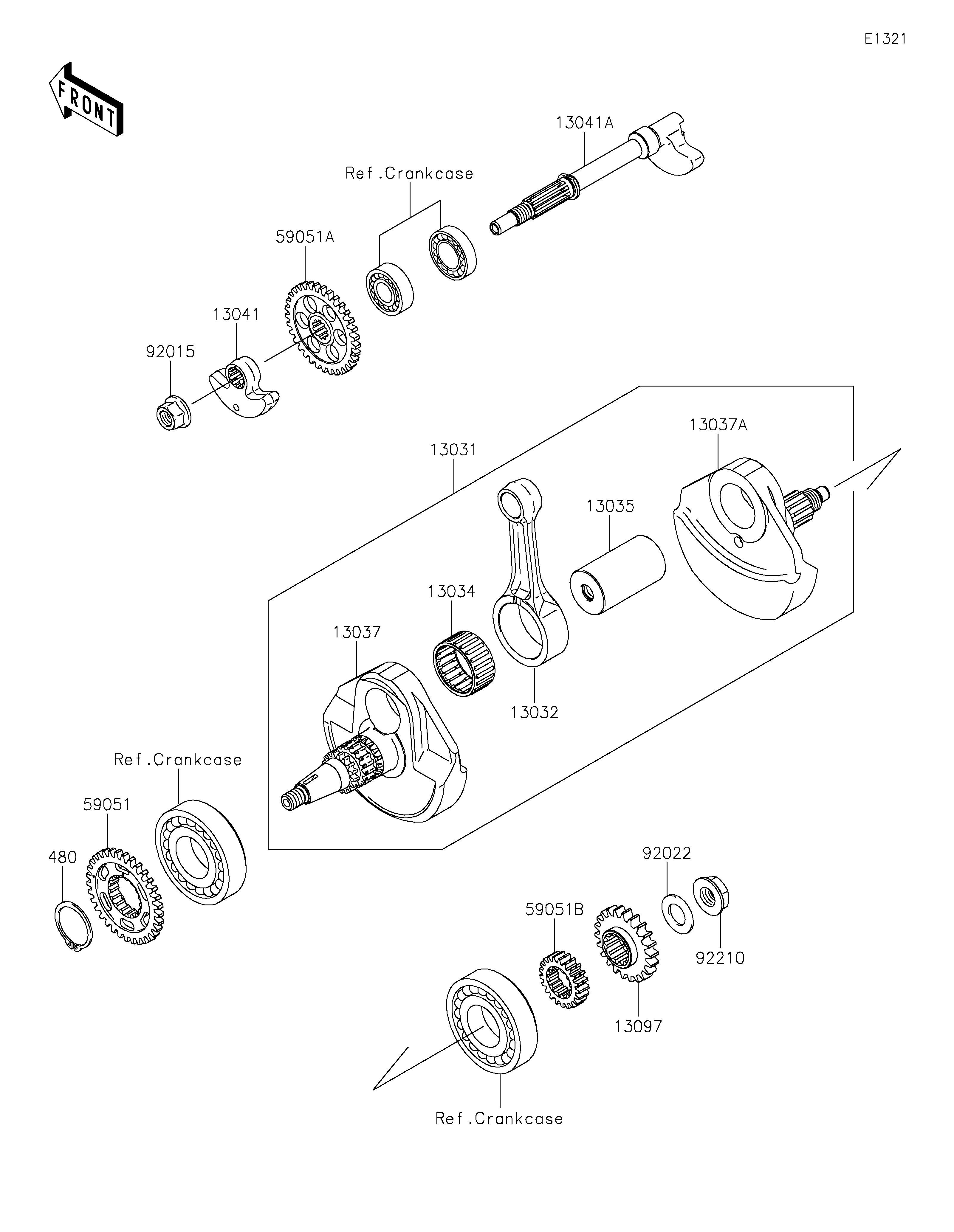 E1321

FRONT

13041A

Ref.Crankcase

59051A

13041

92015

13031

13037A

13035

13034

13037

13032

Ref.Crankcase

59051

480

92022

59051B

92210

13097

Ref.Crankcase